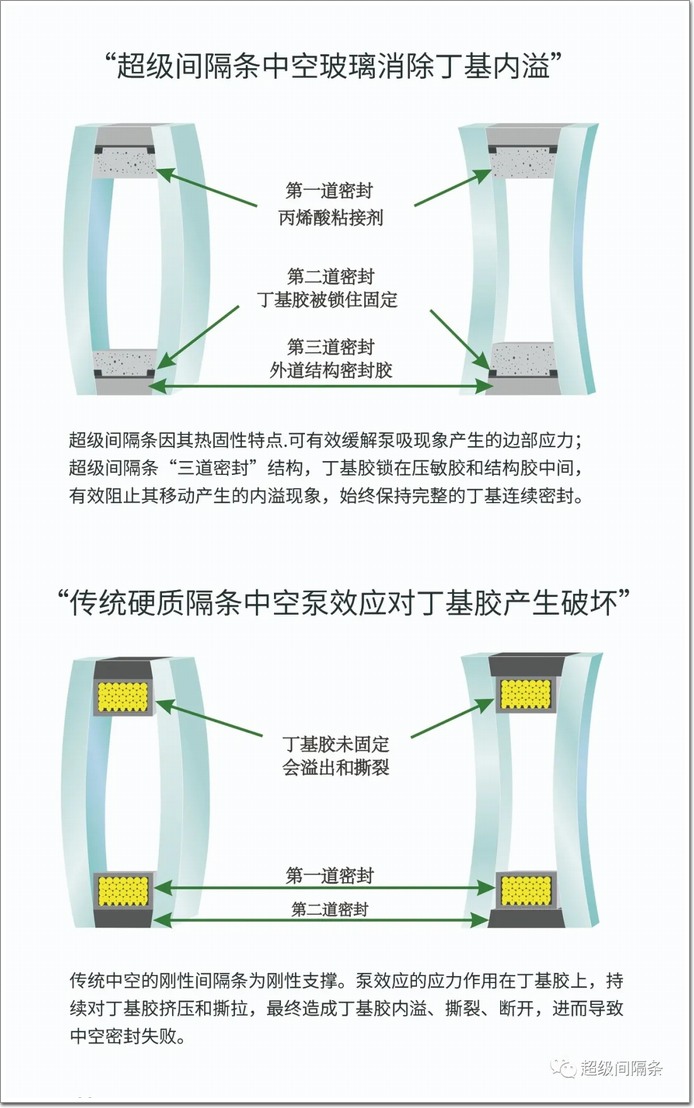 “超级间隔条中空玻璃消除丁基内溢”

第一道密封
丙烯酸粘接剂

第二道密封
丁基胶被锁住固定

第三道密封
外道结构密封胶

超级间隔条因其热固性特点.可有效缓解泵吸现象产生的边部应力；超级间隔条“三道密封”结构，丁基胶锁在压敏胶和结构胶中间，有效阻止其移动产生的内溢现象，始终保持完整的丁基连续密封。

“传统硬质隔条中空泵效应对丁基胶产生破坏”

丁基胶未固定
会溢出和撕裂

第一道密封

第二道密封

传统中空的刚性间隔条为刚性支撑。泵效应的应力作用在丁基胶上，持续对丁基胶挤压和撕拉，最终造成丁基胶内溢、撕裂、断开，进而导致中空密封失败。

超级间隔条