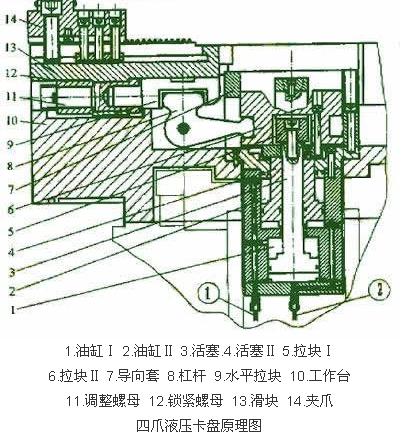 14
13
12
11
10
9
8
7
6
5
4
3
2
1
1
2

1.油缸Ⅰ 2.油缸Ⅱ 3.活塞.4.活塞Ⅱ 5.拉块Ⅰ
6.拉块Ⅱ 7.导向套 8.杠杆 9.水平拉块 10.工作台
11.调整螺母 12.锁紧螺母 13.滑块 14.夹爪
四爪液压卡盘原理图