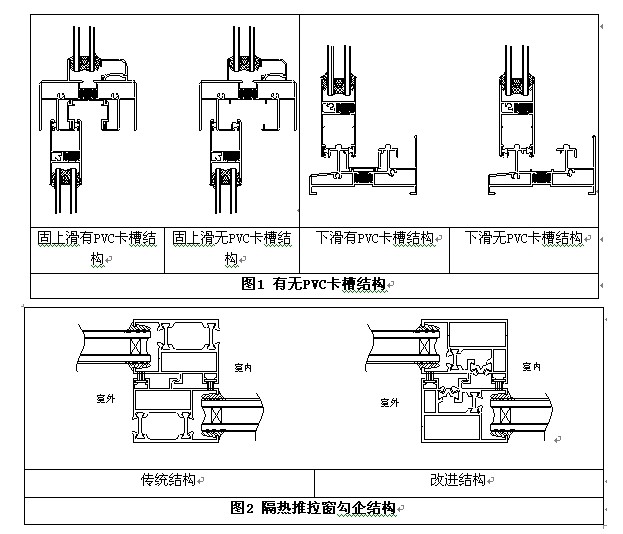 | 固上滑有PVC卡槽结构 | 固上滑无PVC卡槽结构 | 下滑有PVC卡槽结构 | 下滑无PVC卡槽结构 |
|---|---|---|---|

图1 有无PVC卡槽结构

室内
室外

室内
室外

| 传统结构 | 改进结构 |
|---|---|

图2 隔热推拉窗勾企结构