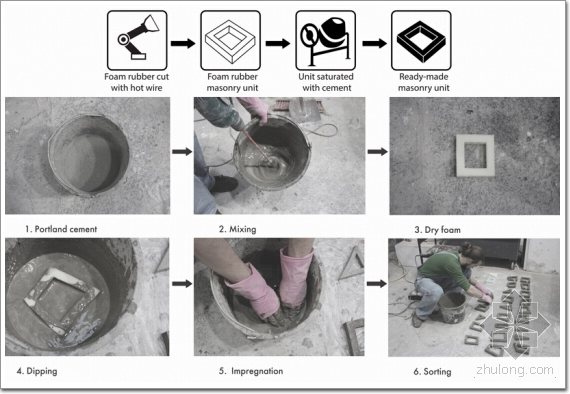 Foam rubber cut with hot wire

Foam rubber masonry unit

Unit saturated with cement

Ready-made masonry unit

1. Portland cement

2. Mixing

3. Dry foam

4. Dipping

5. Impregnation

6. Sorting

zhulong.com