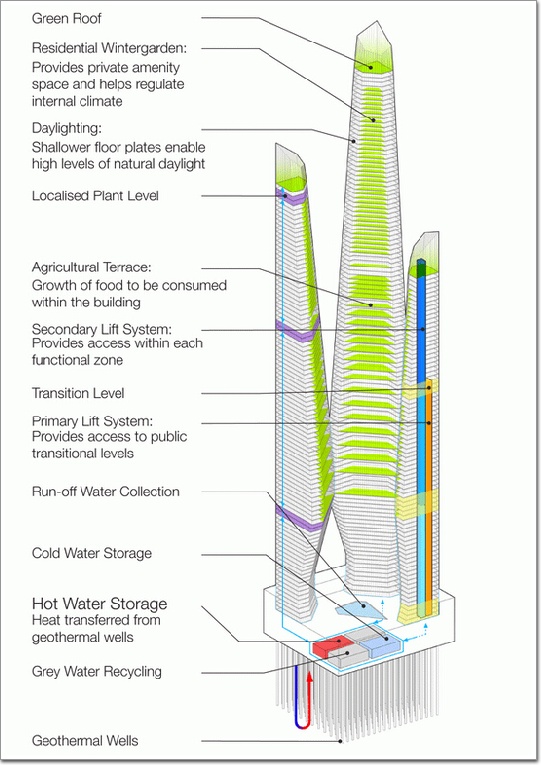 Green Roof

Residential Wintergarden:
Provides private amenity space and helps regulate internal climate

Daylighting:
Shallower floor plates enable high levels of natural daylight

Localised Plant Level

Agricultural Terrace:
Growth of food to be consumed within the building

Secondary Lift System:
Provides access within each functional zone

Transition Level

Primary Lift System:
Provides access to public transitional levels

Run-off Water Collection

Cold Water Storage

Hot Water Storage
Heat transferred from geothermal wells

Grey Water Recycling

Geothermal Wells