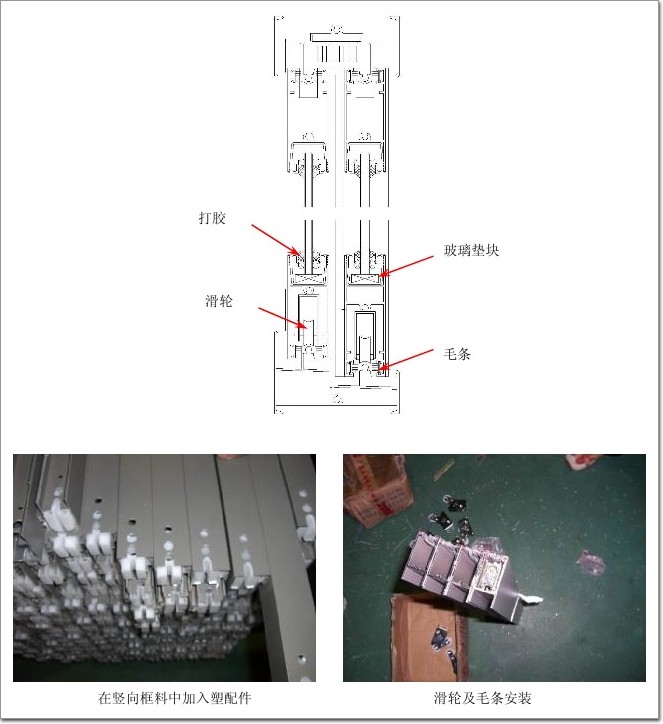 打胶

玻璃垫块

滑轮

毛条

在竖向框料中加入塑配件

滑轮及毛条安装