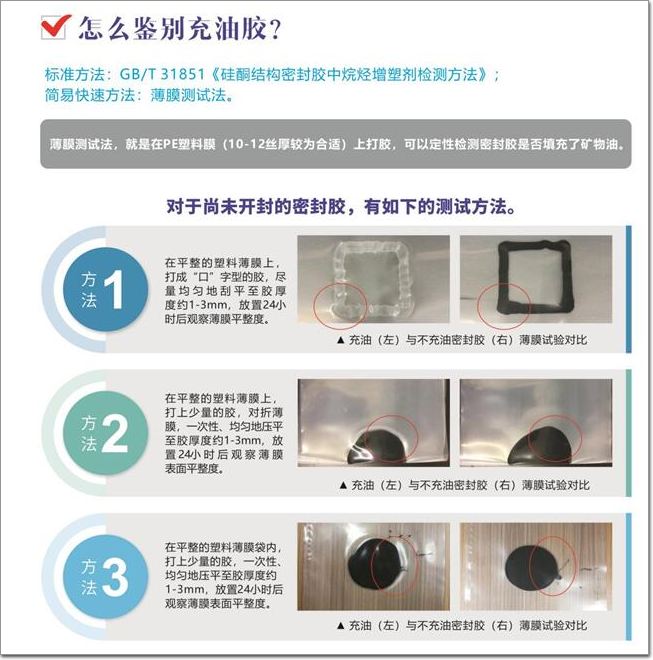 怎么鉴别充油胶?

标准方法：GB/T 31851《硅酮结构密封胶中烷烃增塑剂检测方法》；
简易快速方法：薄膜测试法。

薄膜测试法，就是在PE塑料膜（10-12丝厚较为合适）上打胶，可以定性检测密封胶是否填充了矿物油。

对于尚未开封的密封胶，有如下的测试方法。

方法 1

在平整的塑料薄膜上，打成“口”字型的胶，尽量均匀地刮平至胶厚度约1-3mm，放置24小时后观察薄膜平整度。

▲ 充油（左）与不充油密封胶（右）薄膜试验对比

方法 2

在平整的塑料薄膜上，打上少量的胶，对折薄膜，一次性、均匀地压平至胶厚度约1-3mm，放置24小时后观察薄膜表面平整度。

▲ 充油（左）与不充油密封胶（右）薄膜试验对比

方法 3

在平整的塑料薄膜袋内，打上少量的胶，一次性、均匀地压平至胶厚度约1-3mm，放置24小时后观察薄膜表面平整度。

▲ 充油（左）与不充油密封胶（右）薄膜试验对比