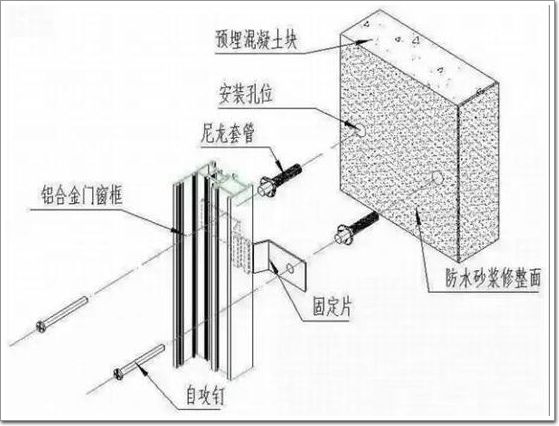 预埋混凝土块

安装孔位

尼龙套管

铝合金门窗框

防水砂浆修整面

固定片

自攻钉