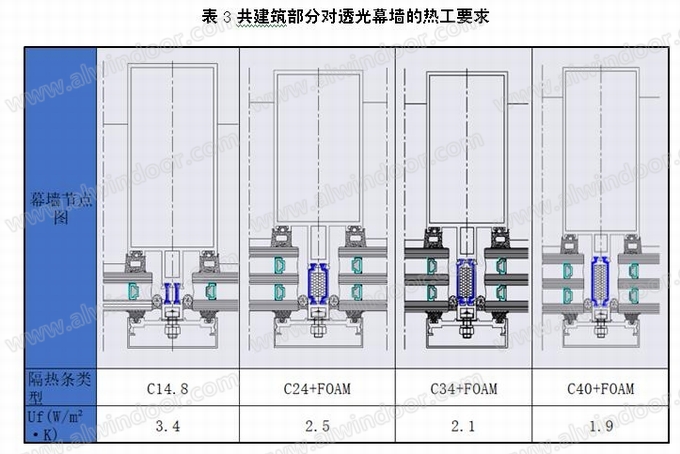 表 3 共建筑部分对透光幕墙的热工要求

| 幕墙节点图 | | | | |
|---|---|---|---|---|
| 隔热条类型 | C14.8 | C24+FOAM | C34+FOAM | C40+FOAM |
| Uf(W/m$^2$·K) | 3.4 | 2.5 | 2.1 | 1.9 |

www.alwindoor.com